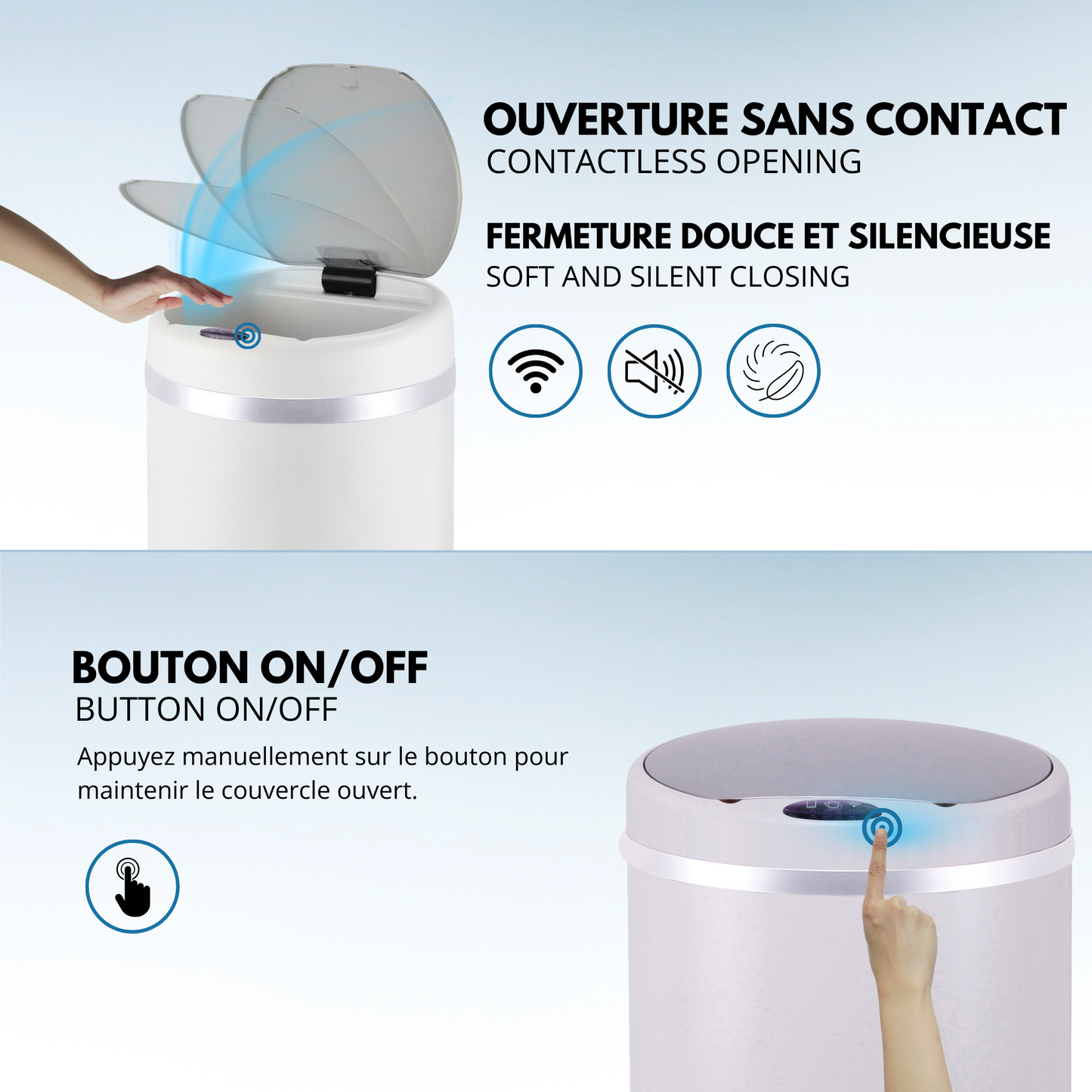 OUVERTURE SANS CONTACT
CONTACTLESS OPENING

FERMETURE DOUCE ET SILENCIEUSE
SOFT AND SILENT CLOSING

BOUTON ON/OFF
BUTTON ON/OFF

Appuyez manuellement sur le bouton pour maintenir le couvercle ouvert.